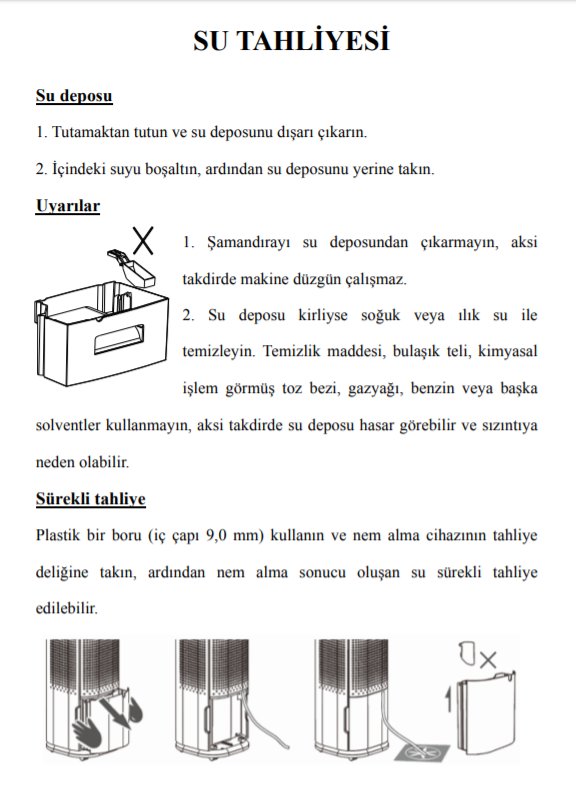 SU TAHLİYESİ

Su deposu

1. Tutamaktan tutun ve su deposunu dışarı çıkarın.

2. İçindeki suyu boşaltın, ardından su deposunu yerine takın.

Uyarılar

1. Şamandırayı su deposundan çıkarmayın, aksi takdirde makine düzgün çalışmaz.

2. Su deposu kirliyse soğuk veya ılık su ile temizleyin. Temizlik maddesi, bulaşık teli, kimyasal işlem görmüş toz bezi, gazyağı, benzin veya başka solventler kullanmayın, aksi takdirde su deposu hasar görebilir ve sızıntıya neden olabilir.

Sürekli tahliye

Plastik bir boru (iç çapı 9,0 mm) kullanın ve nem alma cihazının tahliye deliğine takın, ardından nem alma sonucu oluşan su sürekli tahliye edilebilir.